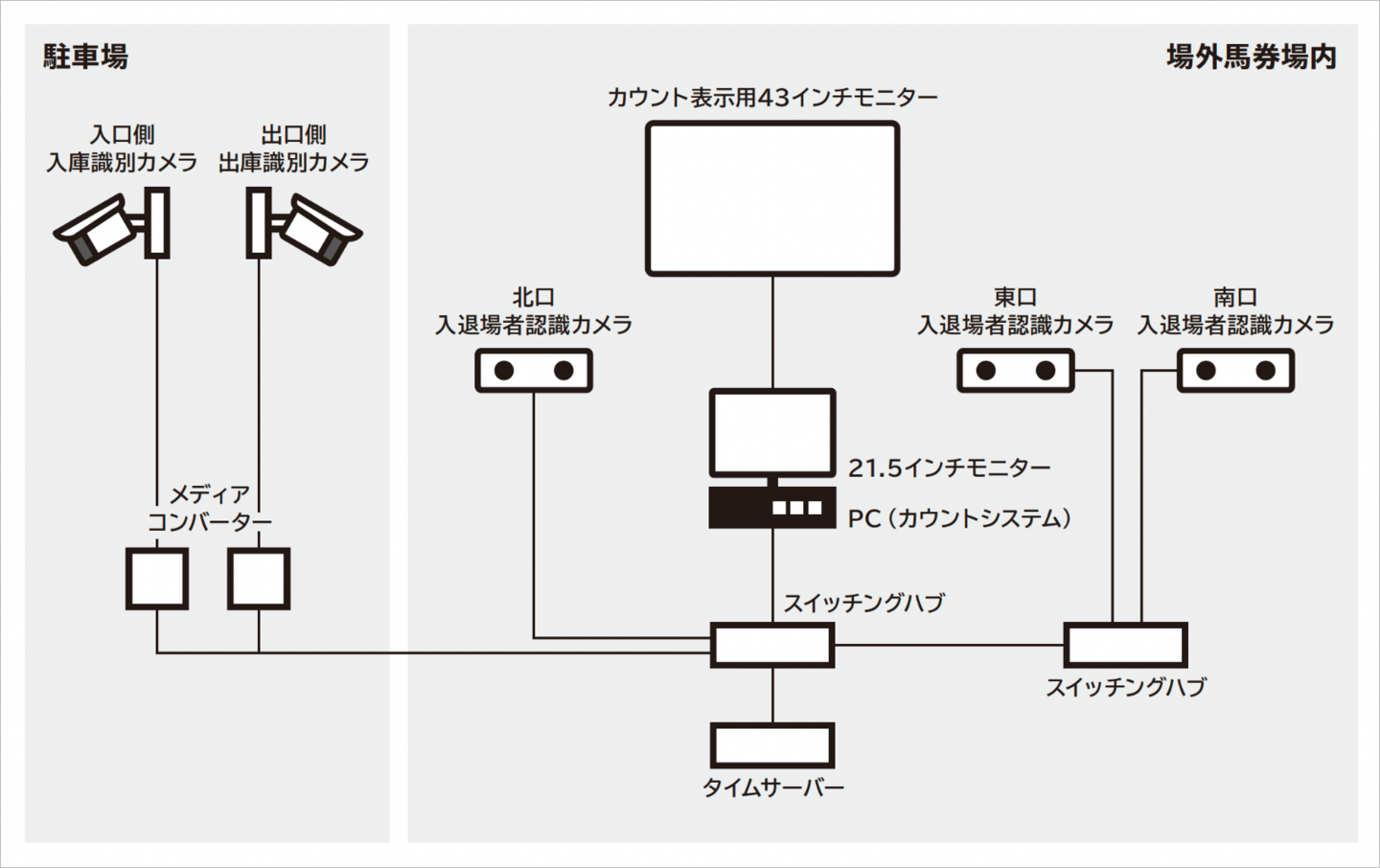 駐車場

入口側
入庫識別カメラ

出口側
出庫識別カメラ

メディア
コンバーター

場外馬券場内

カウント表示用43インチモニター

北口
入退場者認識カメラ

東口
入退場者認識カメラ

南口
入退場者認識カメラ

21.5インチモニター

PC（カウントシステム）

スイッチングハブ

スイッチングハブ

タイムサーバー